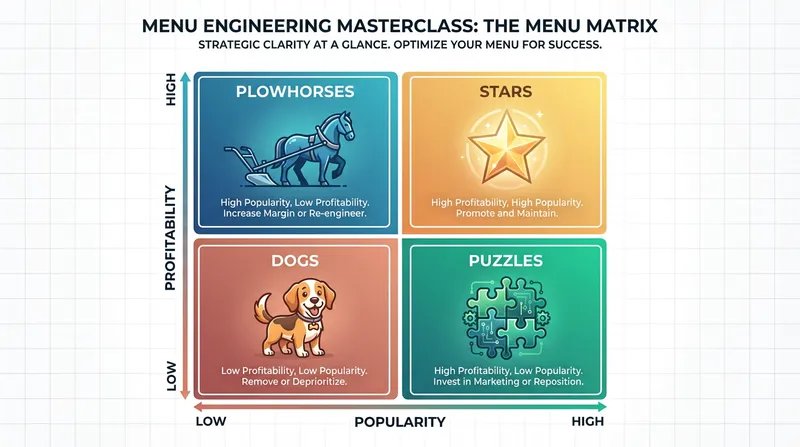 MENU ENGINEERING MASTERCLASS: THE MENU MATRIX

STRATEGIC CLARITY AT A GLANCE. OPTIMIZE YOUR MENU FOR SUCCESS.

HIGH

PROFITABILITY

LOW

PLOWHORSES

High Popularity, Low Profitability. Increase Margin or Re-engineer.

STARS

High Profitability, High Popularity. Promote and Maintain.

DOGS

Low Profitability, Low Popularity. Remove or Deprioritize.

PUZZLES

High Profitability, Low Popularity. Invest in Marketing or Reposition.

LOW

POPULARITY

HIGH